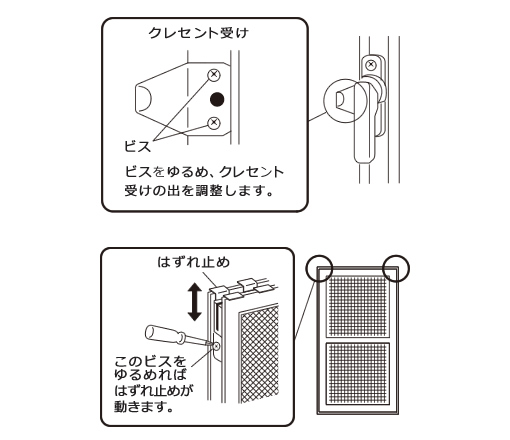 クレセント受け

ビス

ビスをゆるめ、クレセント受けの出を調整します。

はずれ止め

このビスをゆるめればはずれ止めが動きます。